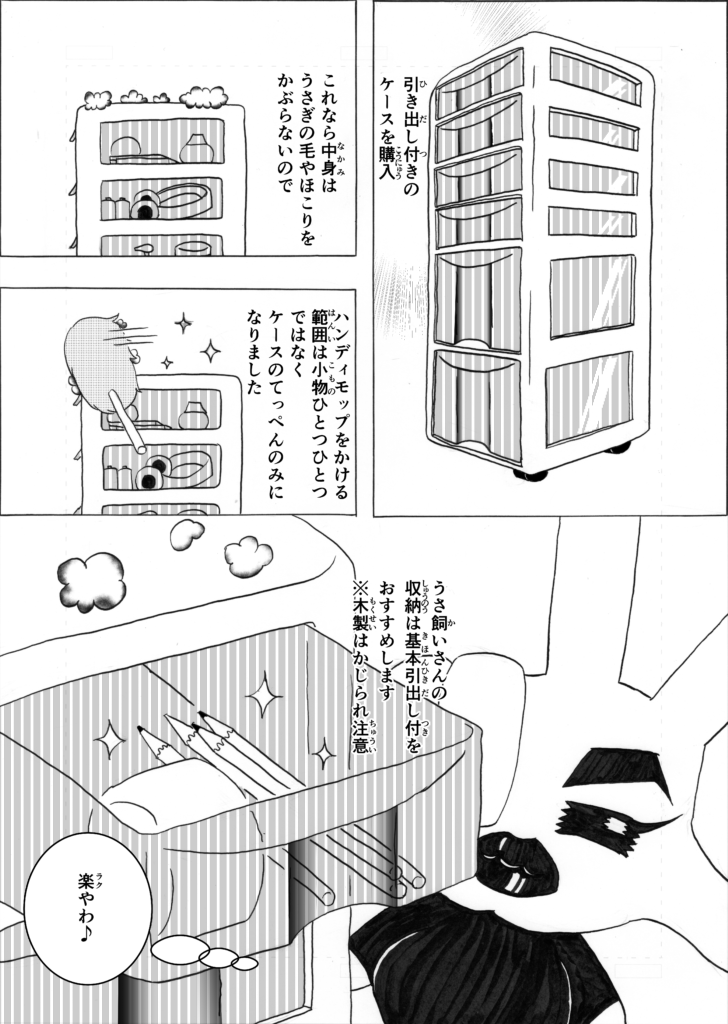 引き出し付きのケースを購入

これなら中身はうさぎの毛やほこりをかぶらないので

ハンディモップをかける範囲は小物ひとつひとつではなくケースのてっぺんのみになりました

うさ飼いさんの収納は基本引出し付をおすすめします
※木製はかじられ注意

楽やわ♪